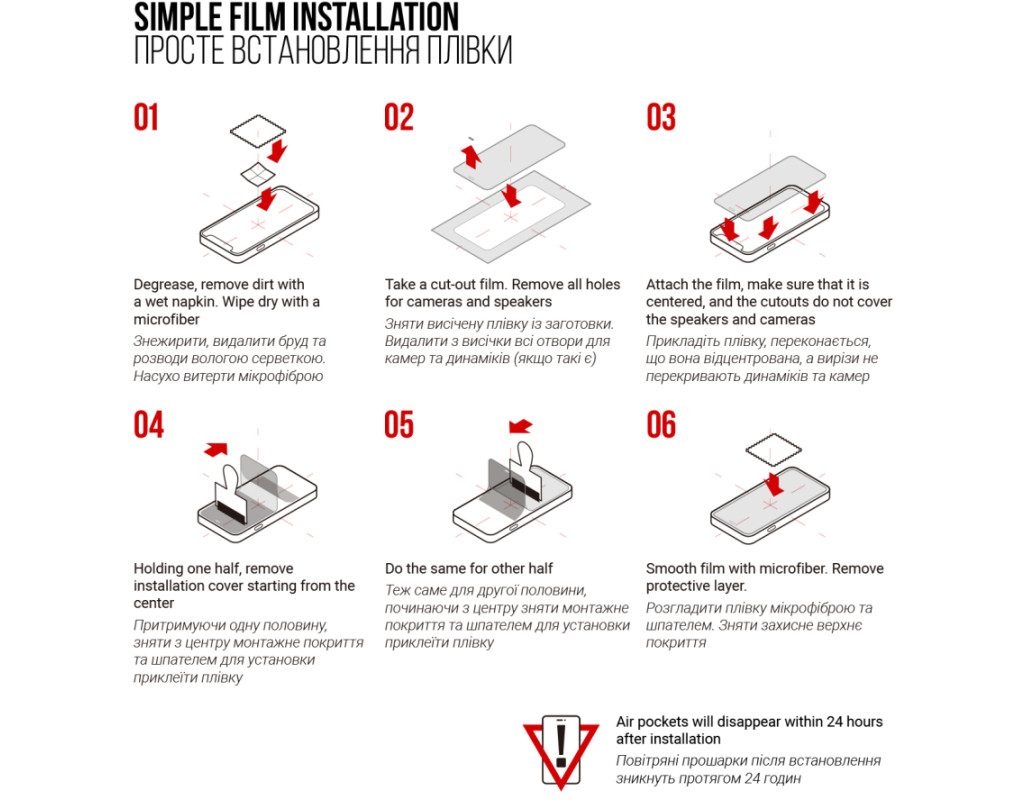 SIMPLE FILM INSTALLATION
ПРОСТЕ ВСТАНОВЛЕННЯ ПЛІВКИ

01

Degrease, remove dirt with a wet napkin. Wipe dry with a microfiber

Знежирити, видалити бруд та розводи вологою серветкою. Насухо витерти мікрофіброю

02

Take a cut-out film. Remove all holes for cameras and speakers

Зняти висічену плівку із заготовки. Видалити з висічки всі отвори для камер та динаміків (якщо такі є)

03

Attach the film, make sure that it is centered, and the cutouts do not cover the speakers and cameras

Прикладіть плівку, переконається, що вона відцентрована, а вирізи не перекривають динаміків та камер

04

Holding one half, remove installation cover starting from the center

Притримуючи одну половину, зняти з центру монтажне покриття та шпателем для установки приклеїти плівку

05

Do the same for other half

Теж саме для другої половини, починаючи з центру зняти монтажне покриття та шпателем для установки приклеїти плівку

06

Smooth film with microfiber. Remove protective layer.

Розгладити плівку мікрофіброю та шпателем. Зняти захисне верхнє покриття

Air pockets will disappear within 24 hours after installation

Повітряні прошарки після встановлення зникнуть протягом 24 годин