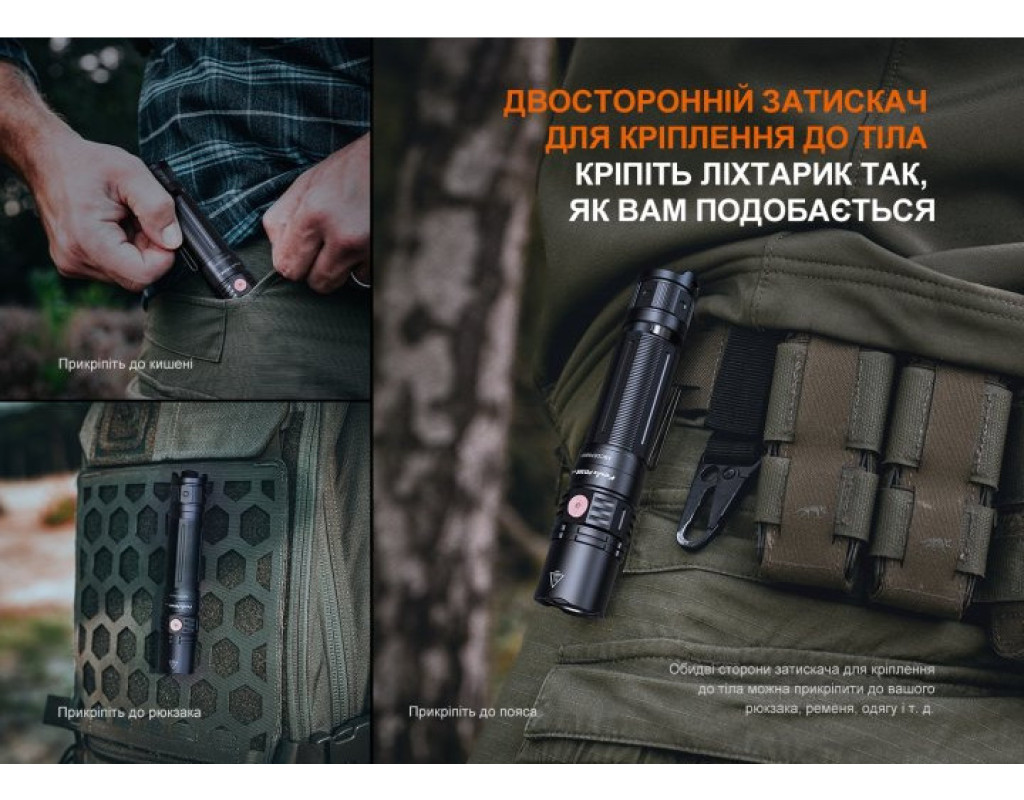 ДВОСТОРОННІЙ ЗАТИСКАЧ ДЛЯ КРІПЛЕННЯ ДО ТІЛА
КРІПІТЬ ЛІХТАРИК ТАК, ЯК ВАМ ПОДОБАЄТЬСЯ

Прикріпіть до кишені

Прикріпіть до рюкзака

Прикріпіть до пояса

Обидві сторони затискача для кріплення до тіла можна прикріпити до вашого рюкзака, ременя, одягу і т. д.