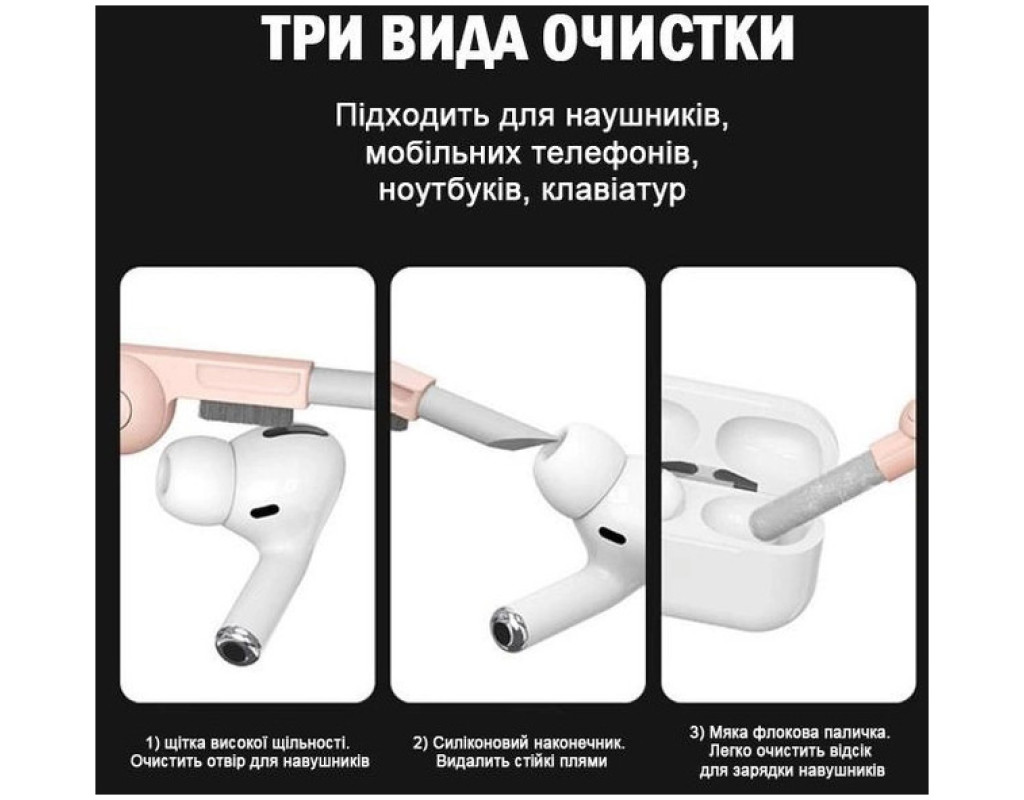 ТРИ ВИДА ОЧИСТКИ

Підходить для наушників, мобільних телефонів, ноутбуків, клавіатур

1) щітка високої щільності. Очистить отвір для навушників

2) Силіконовий наконечник. Видалить стійкі плями

3) Мяка флокова паличка. Легко очистить відсік для зарядки навушників