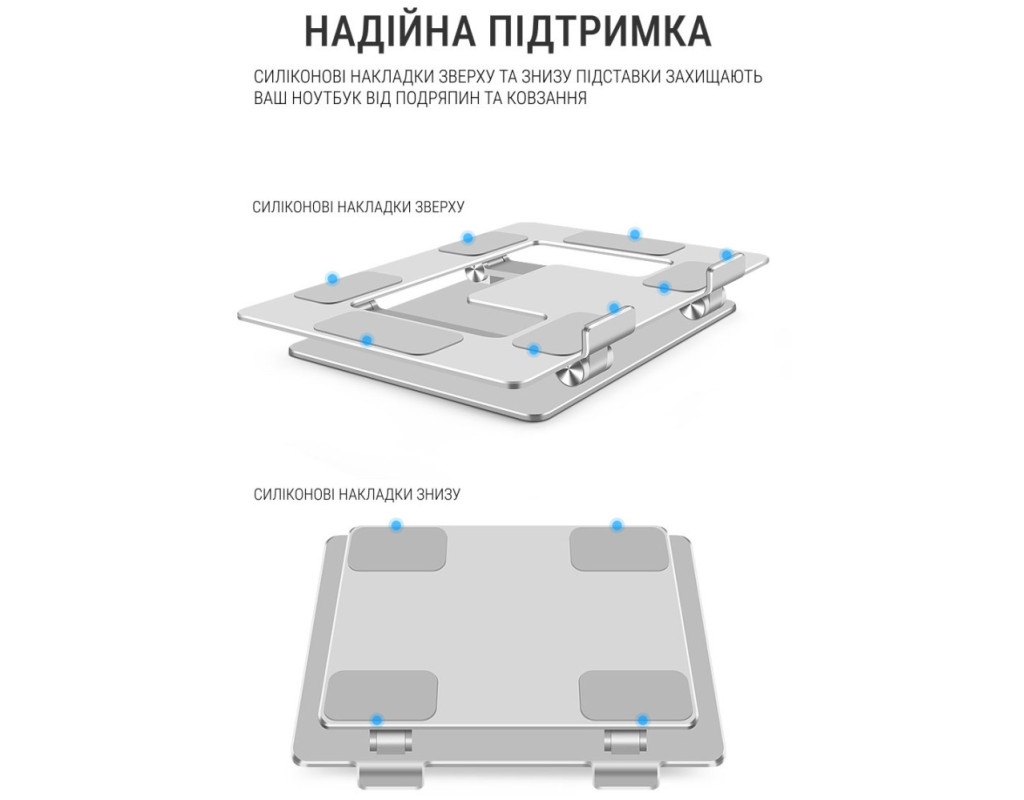 НАДІЙНА ПІДТРИМКА

СИЛІКОНОВІ НАКЛАДКИ ЗВЕРХУ ТА ЗНИЗУ ПІДСТАВКИ ЗАХИЩАЮТЬ ВАШ НОУТБУК ВІД ПОДРЯПИН ТА КОВЗАННЯ

СИЛІКОНОВІ НАКЛАДКИ ЗВЕРХУ

СИЛІКОНОВІ НАКЛАДКИ ЗНИЗУ