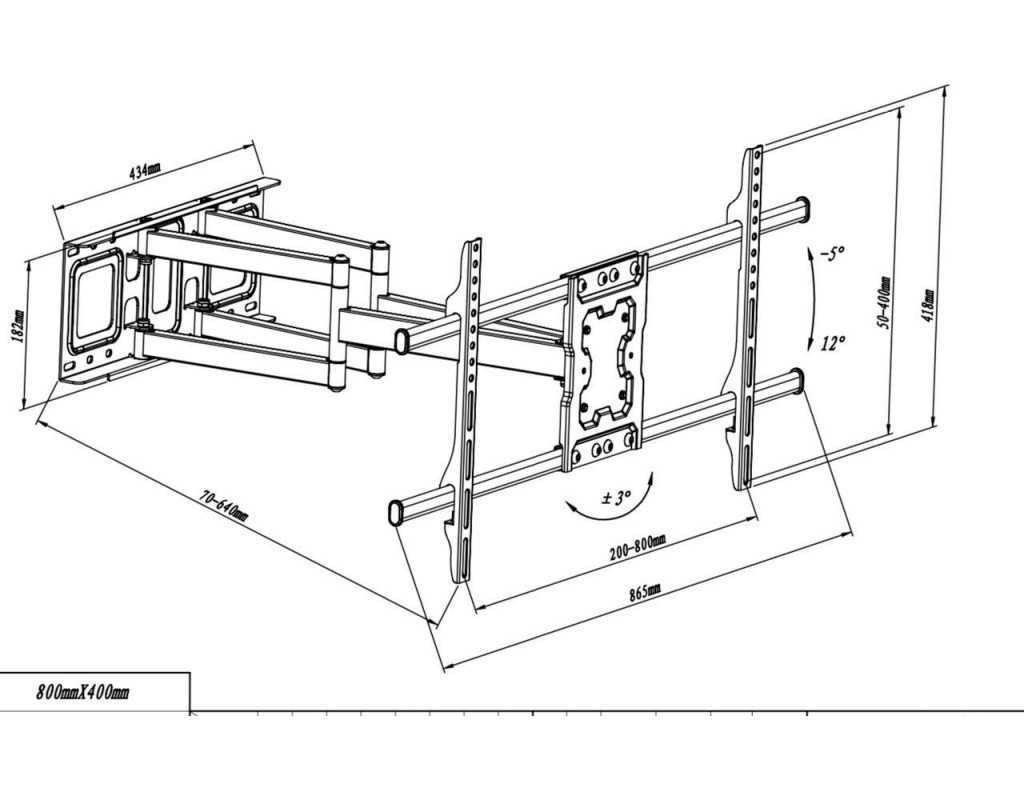 434mm

182mm

70-640mm

-5°

12°

50-400mm

418mm

± 3°

200-800mm

865mm

800mmX400mm