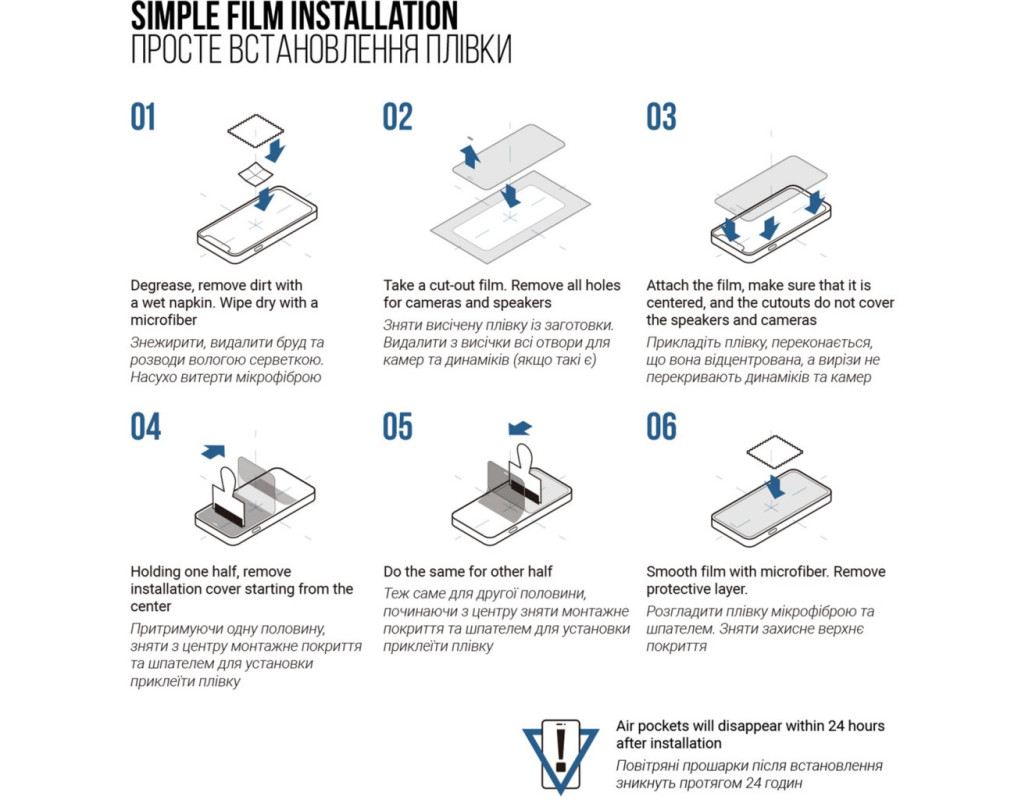 SIMPLE FILM INSTALLATION
ПРОСТЕ ВСТАНОВЛЕННЯ ПЛІВКИ

01

Degrease, remove dirt with a wet napkin. Wipe dry with a microfiber

Знежирити, видалити бруд та розводи вологою серветкою. Насухо витерти мікрофіброю

02

Take a cut-out film. Remove all holes for cameras and speakers

Зняти висічену плівку із заготовки. Видалити з висічки всі отвори для камер та динаміків (якщо такі є)

03

Attach the film, make sure that it is centered, and the cutouts do not cover the speakers and cameras

Прикладіть плівку, переконається, що вона відцентрована, а вирізи не перекривають динаміків та камер

04

Holding one half, remove installation cover starting from the center

Притримуючи одну половину, зняти з центру монтажне покриття та шпателем для установки приклеїти плівку

05

Do the same for other half

Теж саме для другої половини, починаючи з центру зняти монтажне покриття та шпателем для установки приклеїти плівку

06

Smooth film with microfiber. Remove protective layer.

Розгладити плівку мікрофіброю та шпателем. Зняти захисне верхнє покриття

Air pockets will disappear within 24 hours after installation

Повітряні прошарки після встановлення зникнуть протягом 24 годин