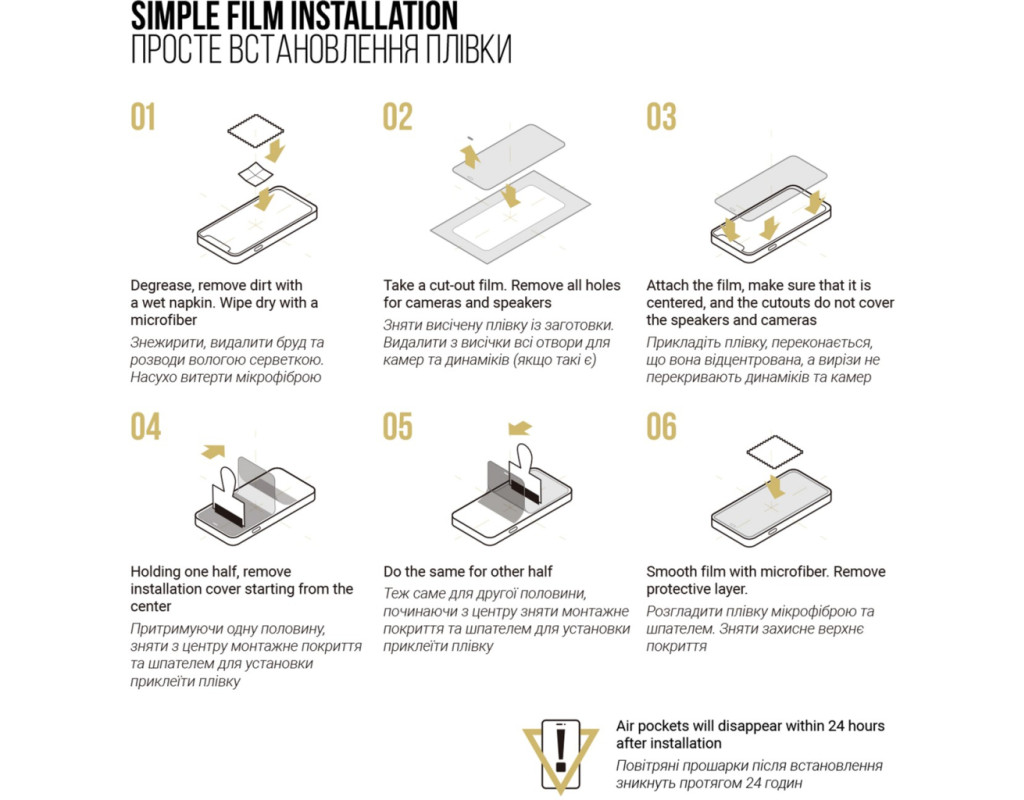 SIMPLE FILM INSTALLATION
ПРОСТЕ ВСТАНОВЛЕННЯ ПЛІВКИ

01

Degrease, remove dirt with a wet napkin. Wipe dry with a microfiber

Знежирити, видалити бруд та розводи вологою серветкою. Насухо витерти мікрофіброю

02

Take a cut-out film. Remove all holes for cameras and speakers

Зняти висічену плівку із заготовки. Видалити з висічки всі отвори для камер та динаміків (якщо такі є)

03

Attach the film, make sure that it is centered, and the cutouts do not cover the speakers and cameras

Прикладіть плівку, переконається, що вона відцентрована, а вирізи не перекривають динаміків та камер

04

Holding one half, remove installation cover starting from the center

Притримуючи одну половину, зняти з центру монтажне покриття та шпателем для установки приклеїти плівку

05

Do the same for other half

Теж саме для другої половини, починаючи з центру зняти монтажне покриття та шпателем для установки приклеїти плівку

06

Smooth film with microfiber. Remove protective layer.

Розгладити плівку мікрофіброю та шпателем. Зняти захисне верхнє покриття

Air pockets will disappear within 24 hours after installation

Повітряні прошарки після встановлення зникнуть протягом 24 годин