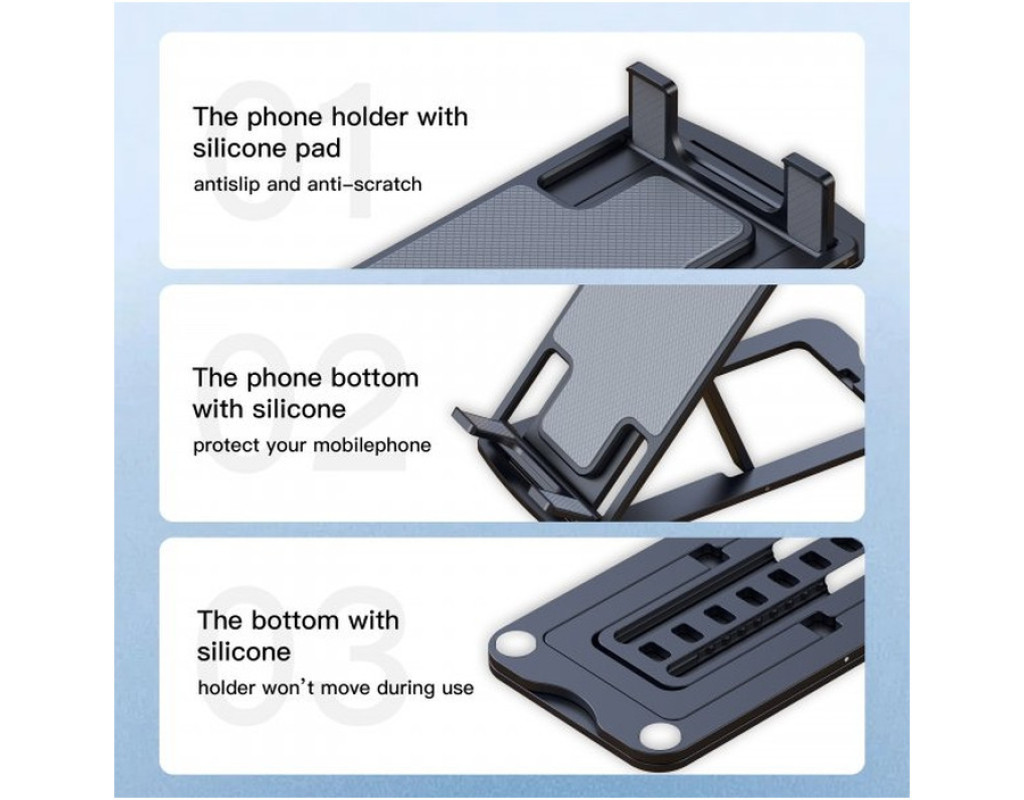 01
The phone holder with silicone pad
antislip and anti-scratch

02
The phone bottom with silicone
protect your mobilephone

03
The bottom with silicone
holder won't move during use