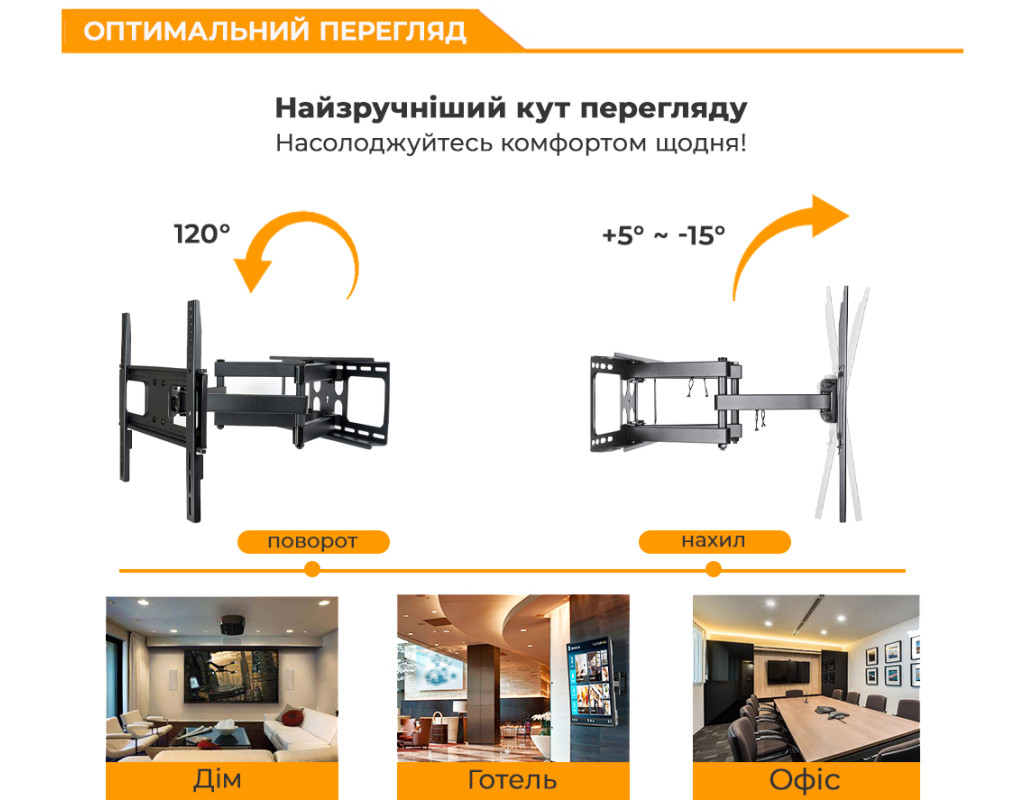 ОПТИМАЛЬНИЙ ПЕРЕГЛЯД

Найзручніший кут перегляду
Насолоджуйтесь комфортом щодня!

120°

+5° ~ -15°

поворот

нахил

Дім

Готель

Офіс