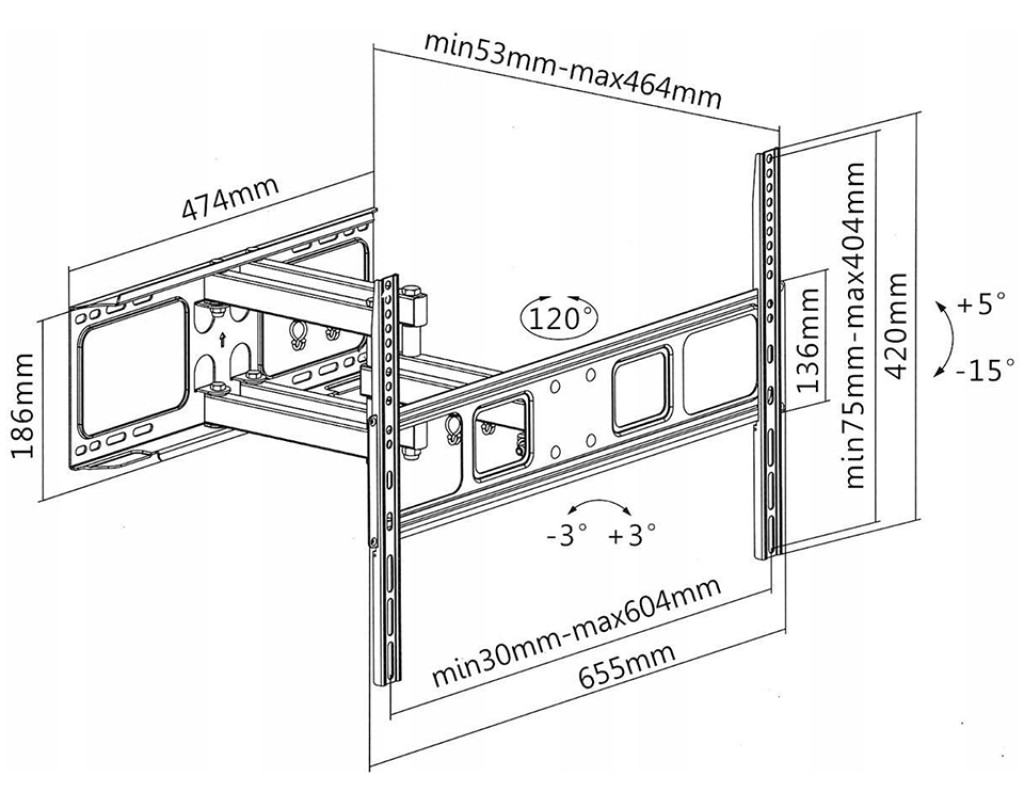 min53mm-max464mm

474mm

186mm

120°

136mm

min75mm-max404mm

420mm

+5°

-15°

-3° +3°

min30mm-max604mm

655mm