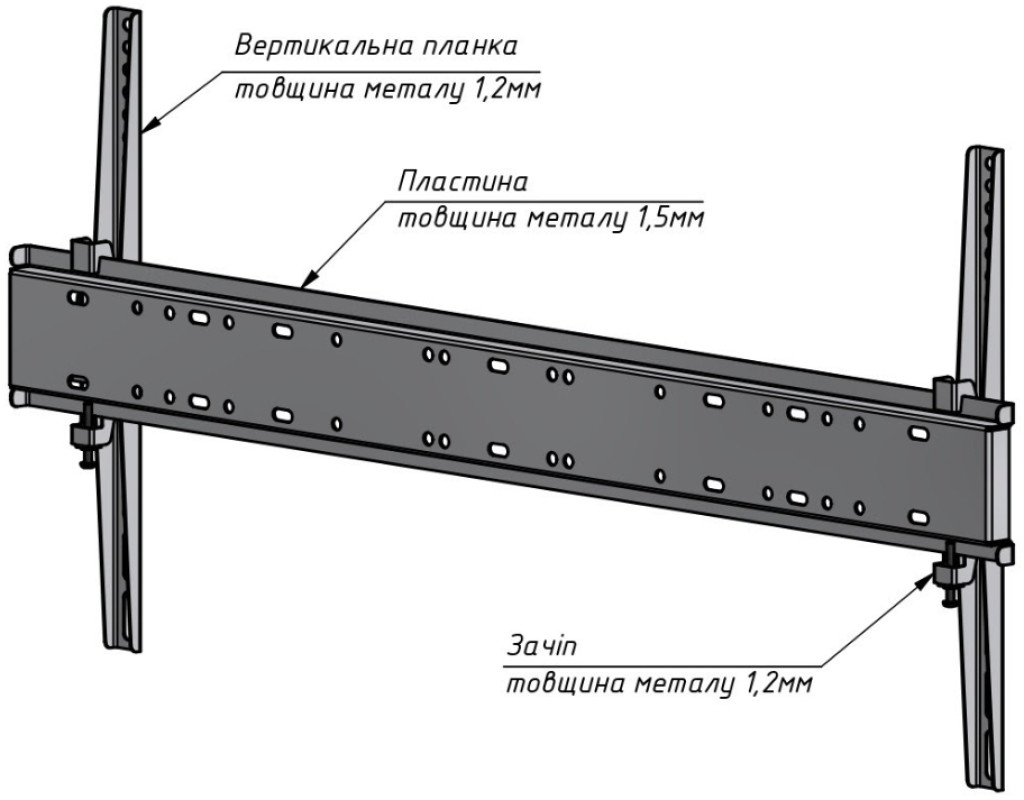 Вертикальна планка
товщина металу 1,2мм

Пластина
товщина металу 1,5мм

Зачіп
товщина металу 1,2мм