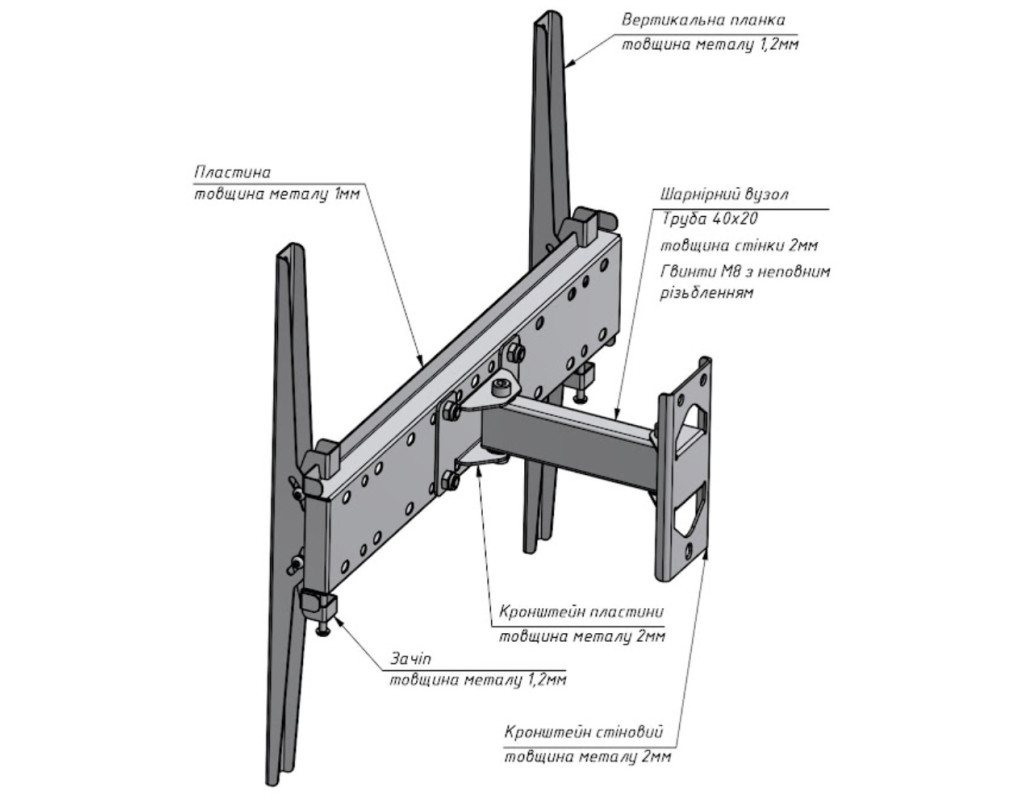 Вертикальна планка
товщина металу 1,2мм

Пластина
товщина металу 1мм

Шарнірний вузол
Труба 40х20
товщина стінки 2мм
Гвинти М8 з неповним різьбленням

Кронштейн пластини
товщина металу 2мм

Зачіп
товщина металу 1,2мм

Кронштейн стіновий
товщина металу 2мм