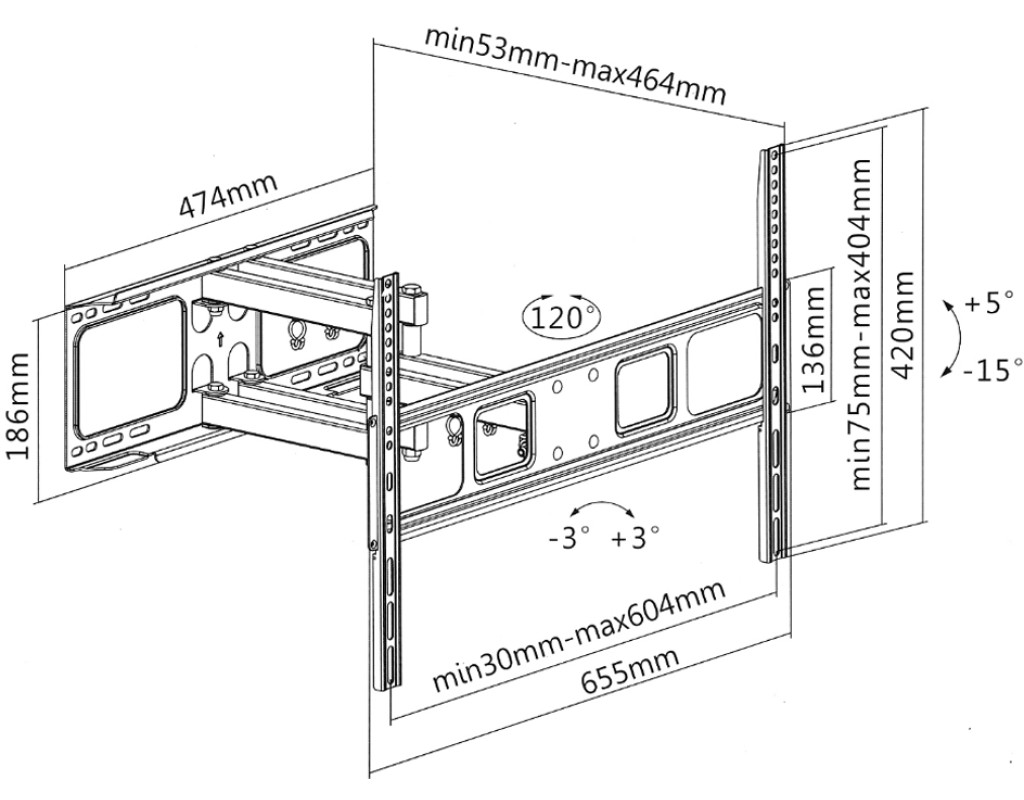 min53mm-max464mm

474mm

186mm

120°

136mm

min75mm-max404mm

420mm

+5°

-15°

-3° +3°

min30mm-max604mm

655mm