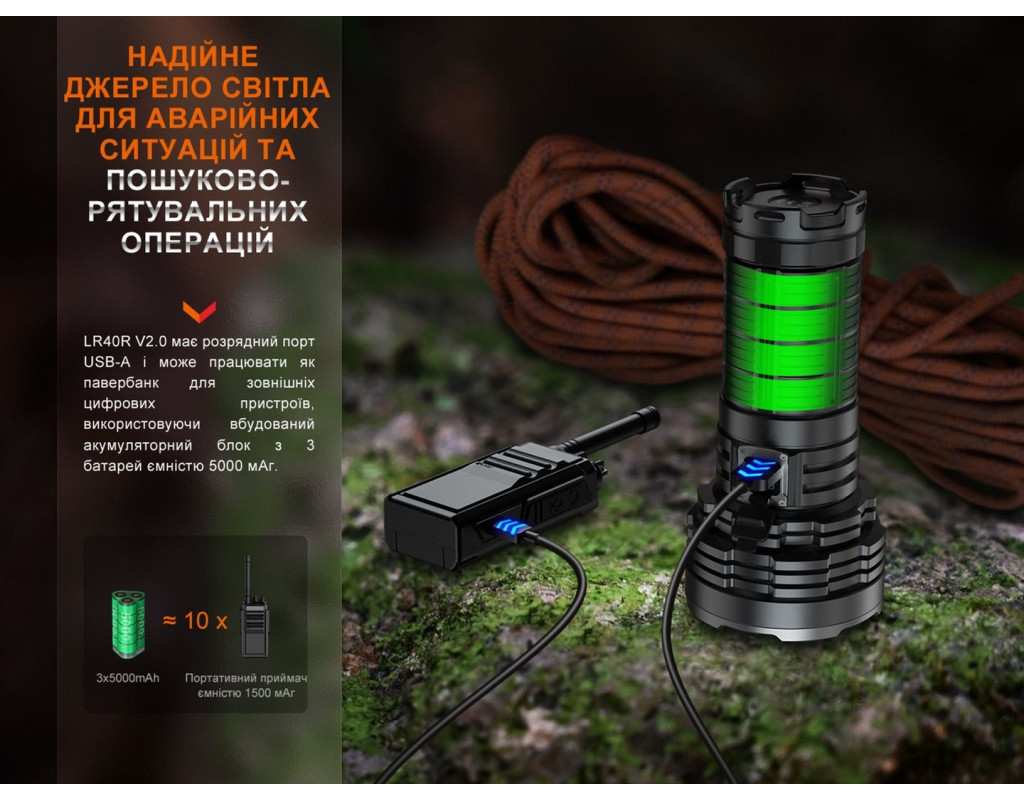 НАДІЙНЕ ДЖЕРЕЛО СВІТЛА ДЛЯ АВАРІЙНИХ СИТУАЦІЙ ТА ПОШУКОВО-РЯТУВАЛЬНИХ ОПЕРАЦІЙ

LR40R V2.0 має розрядний порт USB-A і може працювати як павербанк для зовнішніх цифрових пристроїв, використовуючи вбудований акумуляторний блок з 3 батарей ємністю 5000 мАг.

≈ 10 x

3x5000mAh

Портативний приймач ємністю 1500 мАг