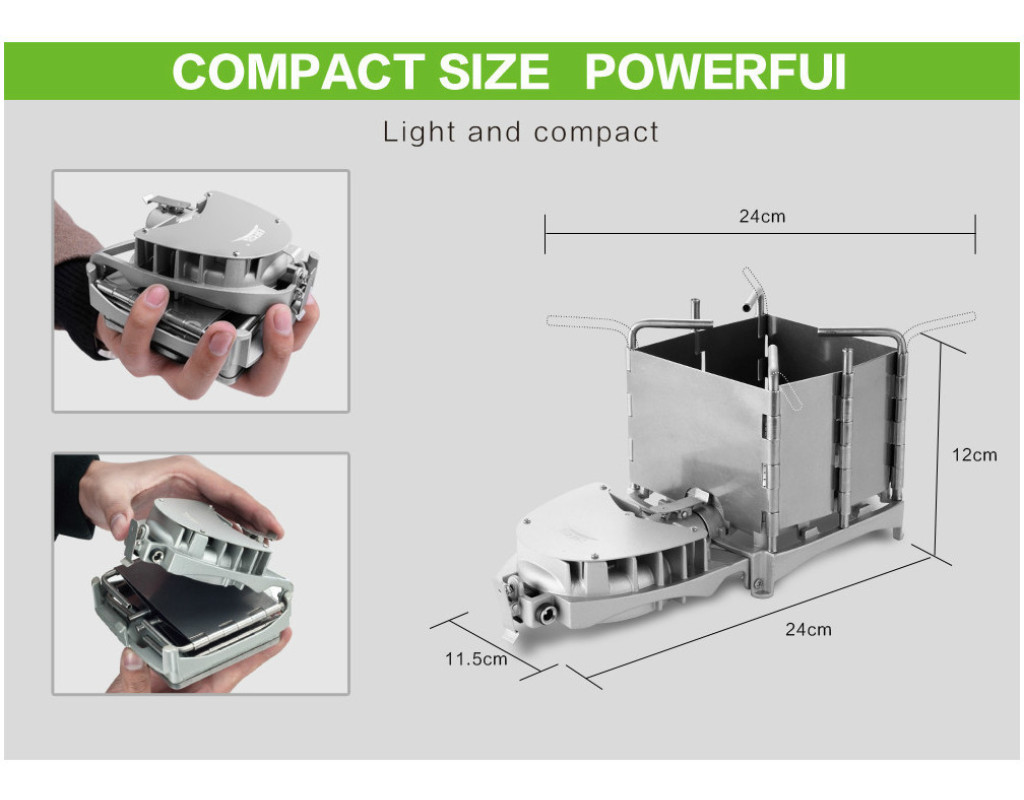 COMPACT SIZE POWERFUI

Light and compact

24cm

12cm

24cm

11.5cm