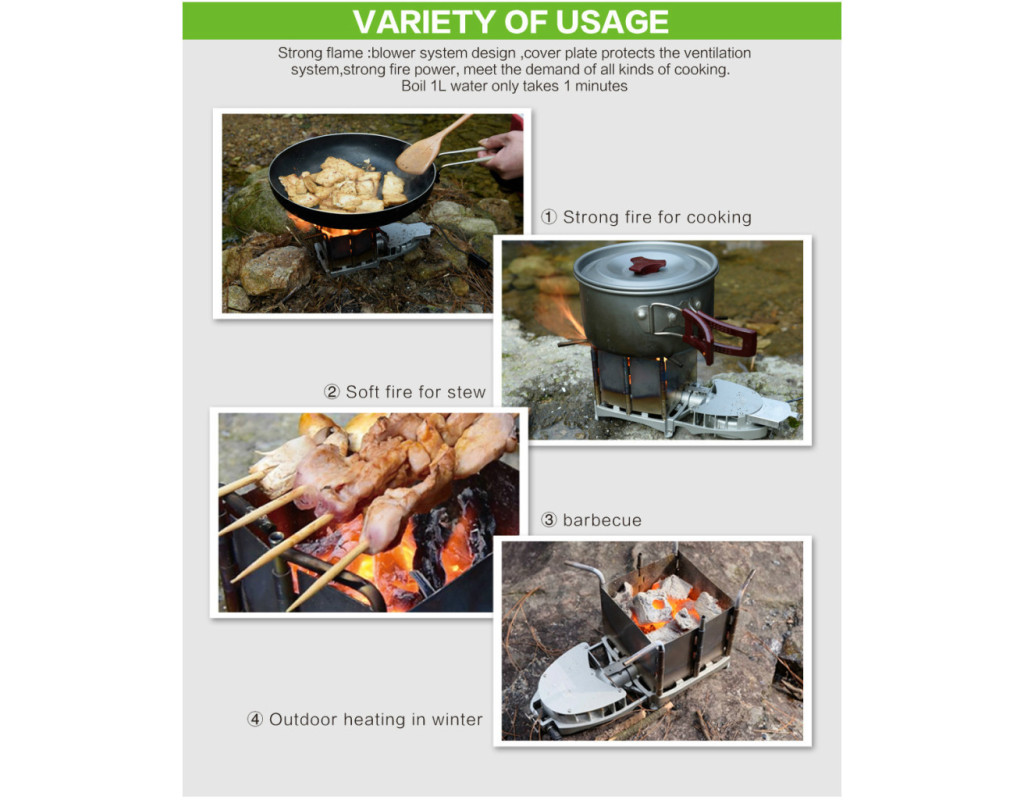 VARIETY OF USAGE

Strong flame :blower system design ,cover plate protects the ventilation system,strong fire power, meet the demand of all kinds of cooking. Boil 1L water only takes 1 minutes

① Strong fire for cooking

② Soft fire for stew

③ barbecue

④ Outdoor heating in winter