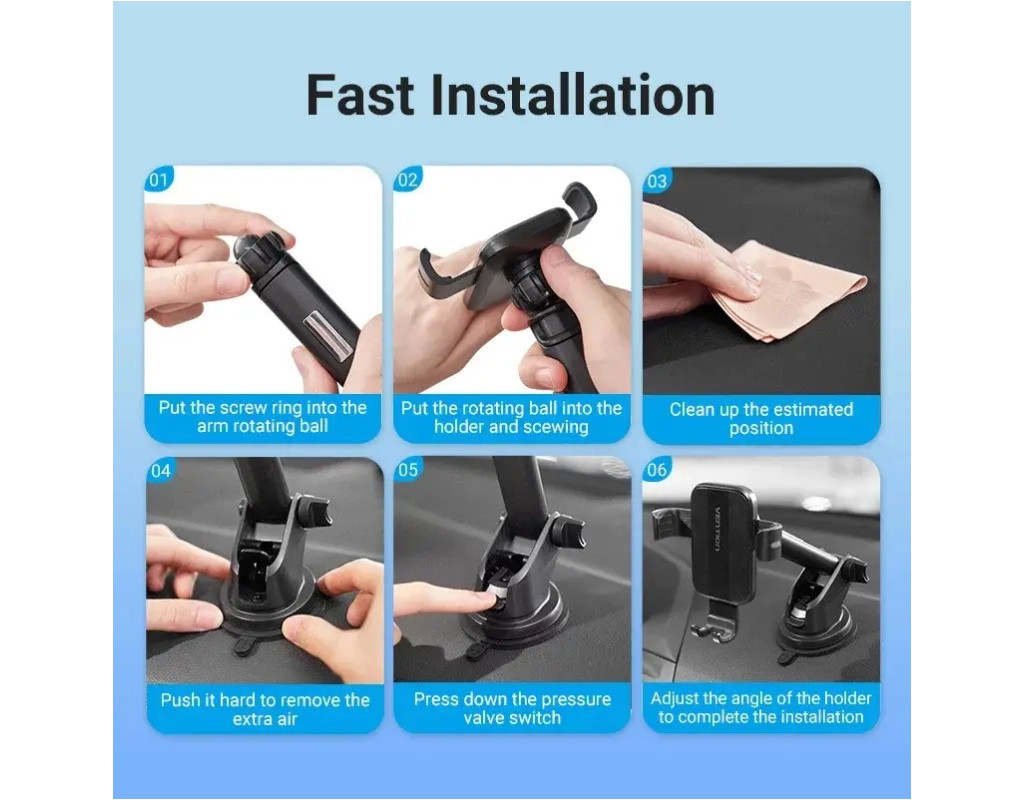 Fast Installation

01
Put the screw ring into the arm rotating ball

02
Put the rotating ball into the holder and scewing

03
Clean up the estimated position

04
Push it hard to remove the extra air

05
Press down the pressure valve switch

06
VENTION
Adjust the angle of the holder to complete the installation