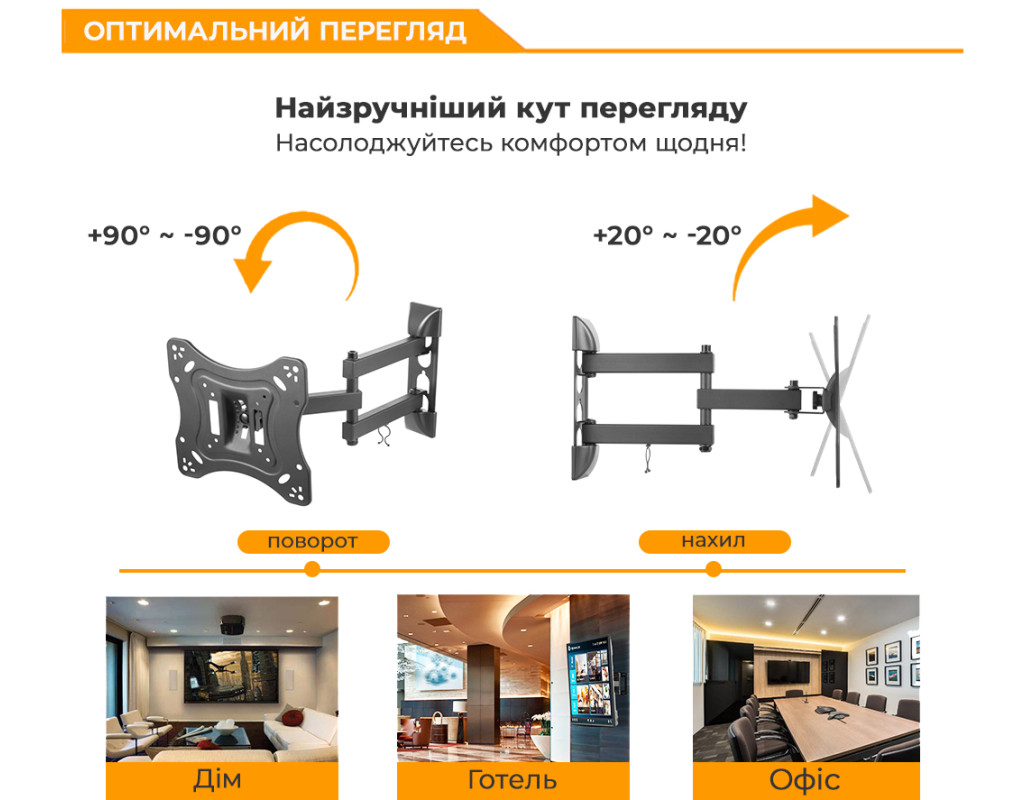 ОПТИМАЛЬНИЙ ПЕРЕГЛЯД

Найзручніший кут перегляду
Насолоджуйтесь комфортом щодня!

+90° ~ -90°

+20° ~ -20°

поворот

нахил

Дім

Готель

Офіс