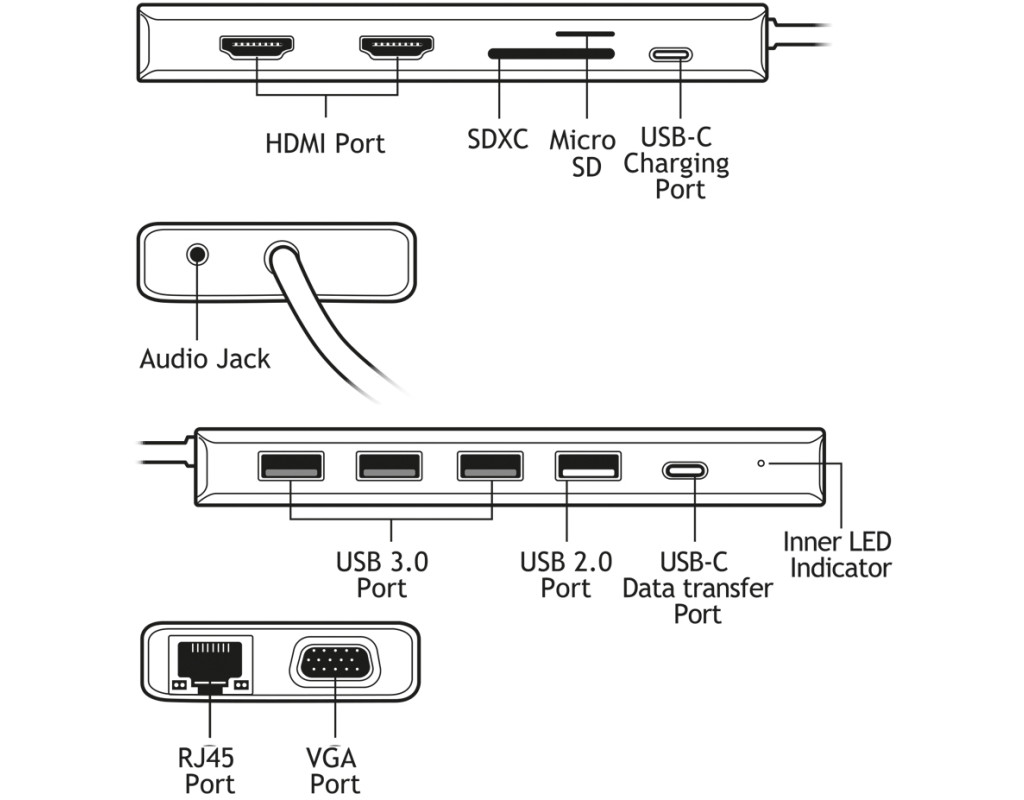 HDMI Port

SDXC

Micro SD

USB-C Charging Port

Audio Jack

USB 3.0 Port

USB 2.0 Port

USB-C Data transfer Port

Inner LED Indicator

RJ45 Port

VGA Port