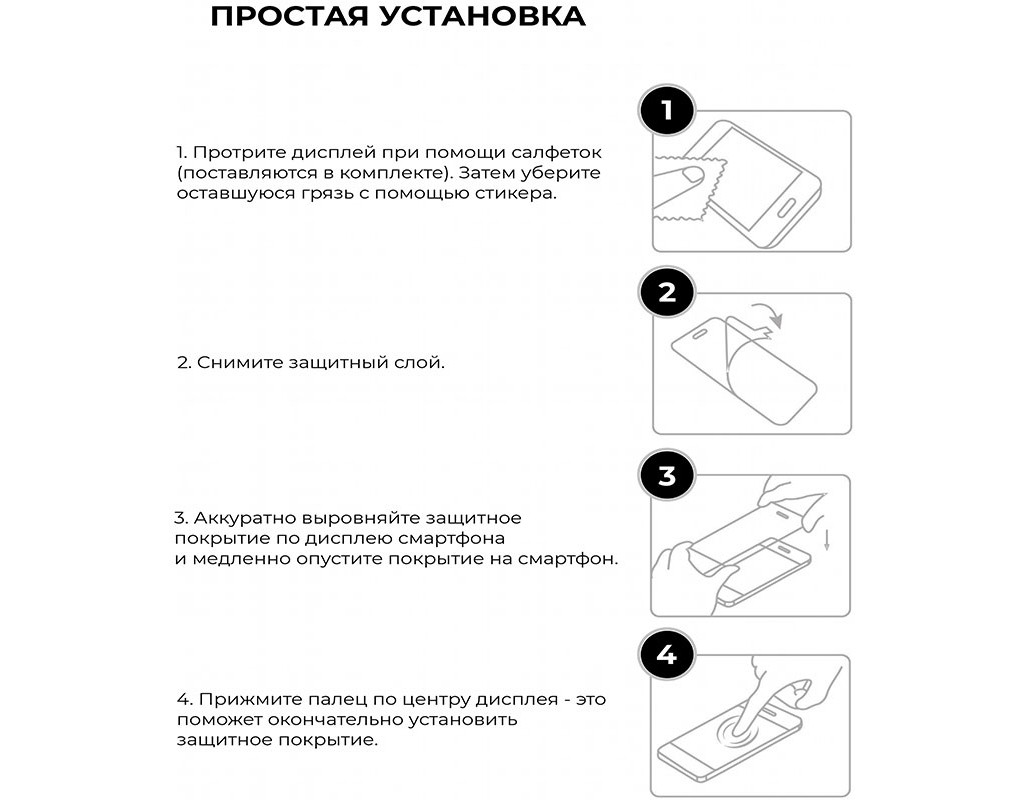 ПРОСТАЯ УСТАНОВКА

1. Протрите дисплей при помощи салфеток (поставляются в комплекте). Затем уберите оставшуюся грязь с помощью стикера.

1

2. Снимите защитный слой.

2

3. Аккуратно выровняйте защитное покрытие по дисплею смартфона и медленно опустите покрытие на смартфон.

3

4. Прижмите палец по центру дисплея - это поможет окончательно установить защитное покрытие.

4