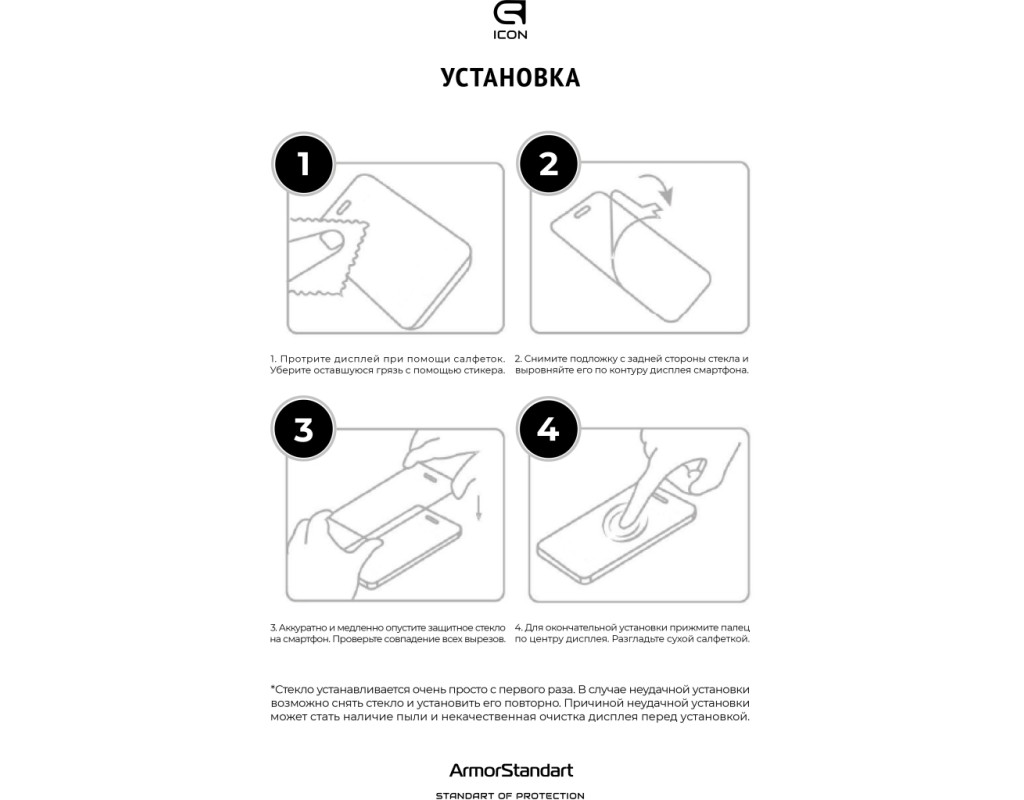 ICON

УСТАНОВКА

1

2

1. Протрите дисплей при помощи салфеток. Уберите оставшуюся грязь с помощью стикера.

2. Снимите подложку с задней стороны стекла и выровняйте его по контуру дисплея смартфона.

3

4

3. Аккуратно и медленно опустите защитное стекло на смартфон. Проверьте совпадение всех вырезов.

4. Для окончательной установки прижмите палец по центру дисплея. Разгладьте сухой салфеткой.

*Стекло устанавливается очень просто с первого раза. В случае неудачной установки возможно снять стекло и установить его повторно. Причиной неудачной установки может стать наличие пыли и некачественная очистка дисплея перед установкой.

ArmorStandart

STANDART OF PROTECTION