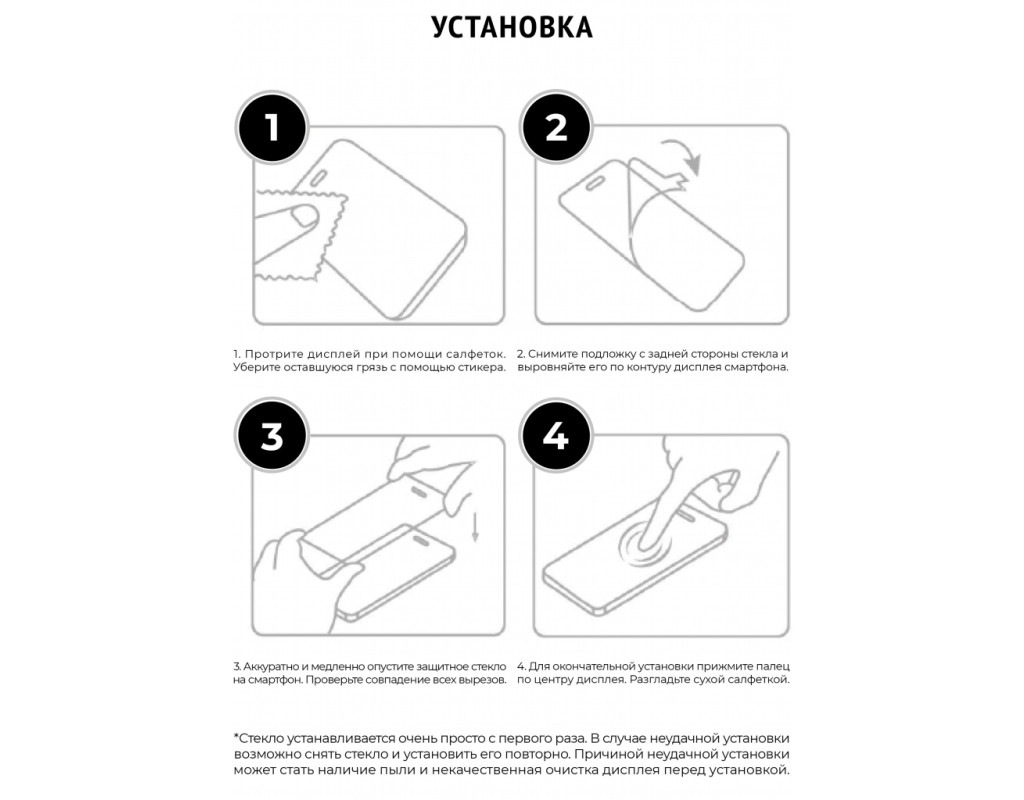 УСТАНОВКА

1

2

1. Протрите дисплей при помощи салфеток. Уберите оставшуюся грязь с помощью стикера.

2. Снимите подложку с задней стороны стекла и выровняйте его по контуру дисплея смартфона.

3

4

3. Аккуратно и медленно опустите защитное стекло на смартфон. Проверьте совпадение всех вырезов.

4. Для окончательной установки прижмите палец по центру дисплея. Разгладьте сухой салфеткой.

*Стекло устанавливается очень просто с первого раза. В случае неудачной установки возможно снять стекло и установить его повторно. Причиной неудачной установки может стать наличие пыли и некачественная очистка дисплея перед установкой.