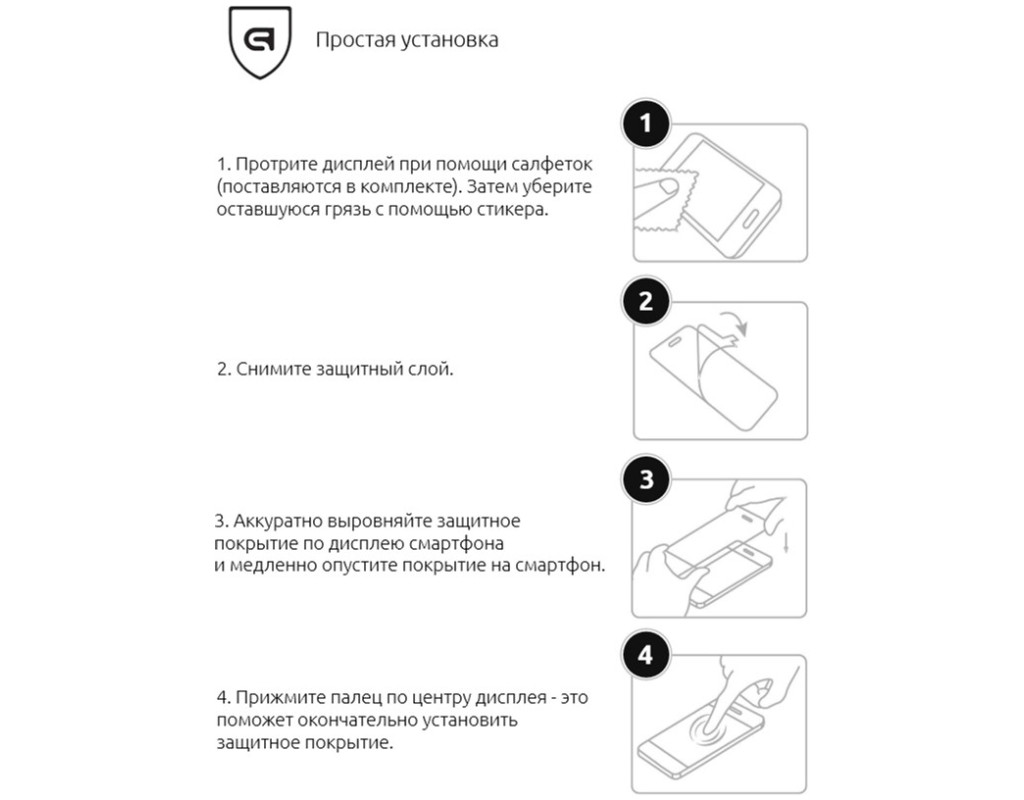 Простая установка

1. Протрите дисплей при помощи салфеток (поставляются в комплекте). Затем уберите оставшуюся грязь с помощью стикера.

1

2. Снимите защитный слой.

2

3. Аккуратно выровняйте защитное покрытие по дисплею смартфона и медленно опустите покрытие на смартфон.

3

4. Прижмите палец по центру дисплея - это поможет окончательно установить защитное покрытие.

4