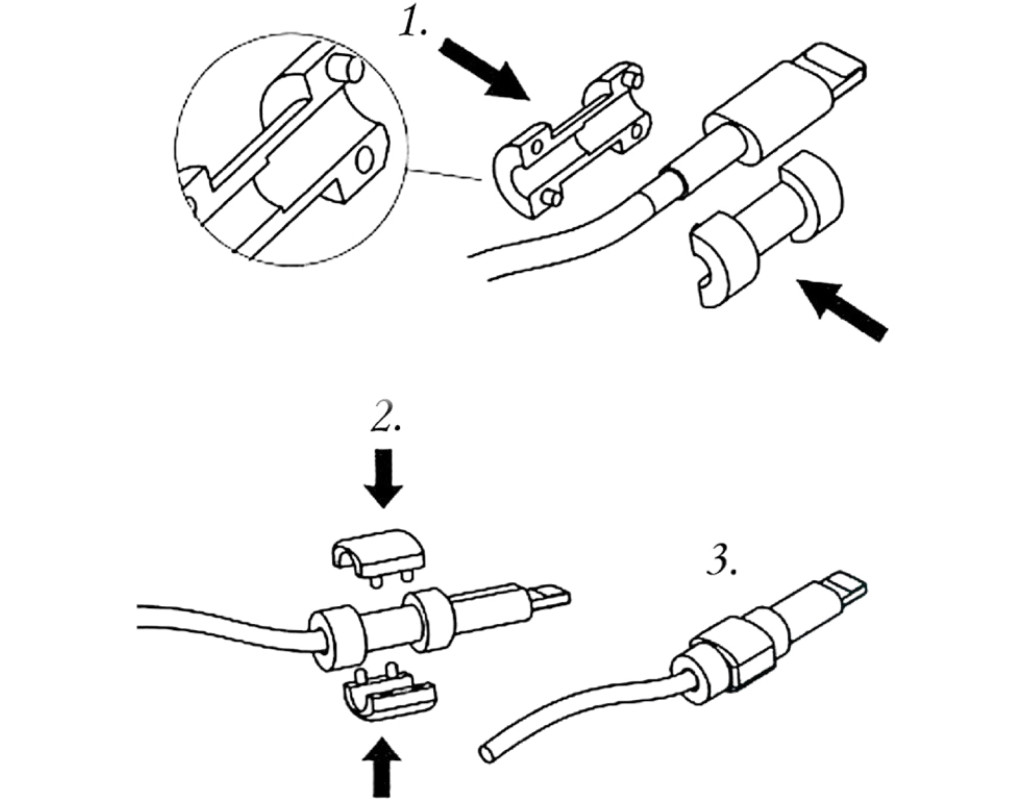 1.

2.

3.