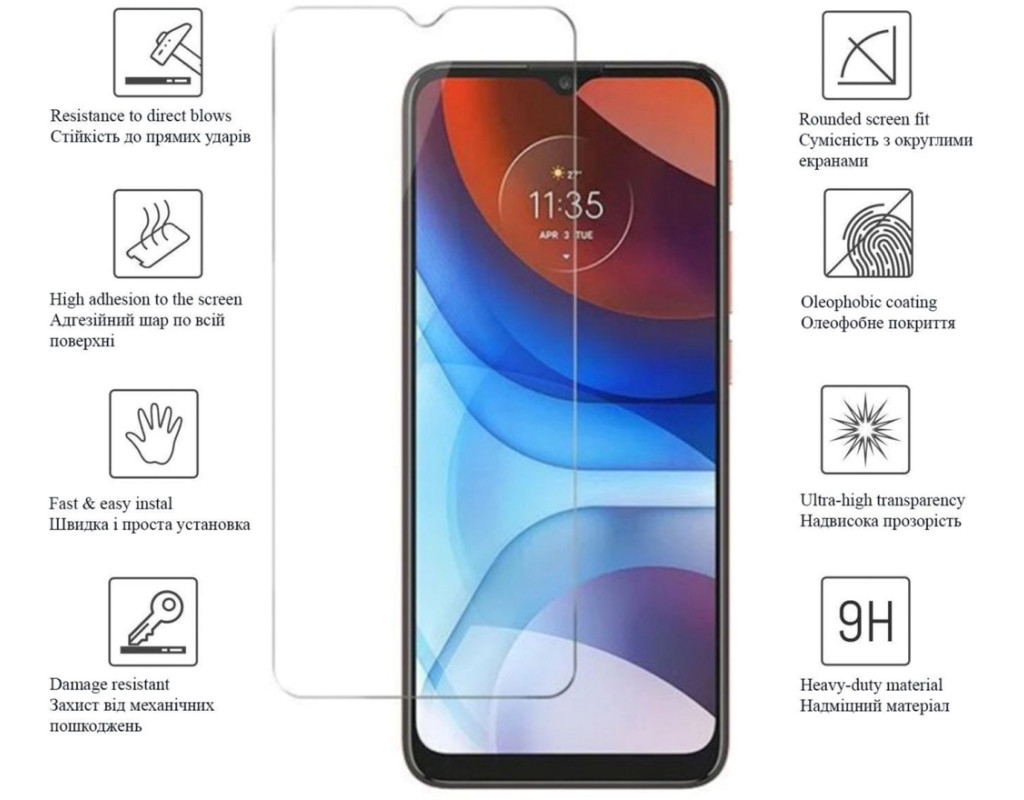 Resistance to direct blows
Стійкість до прямих ударів

High adhesion to the screen
Адгезійний шар по всій поверхні

Fast & easy instal
Швидка і проста установка

Damage resistant
Захист від механічних пошкоджень

27°
11:35
APR 3 TUE

Rounded screen fit
Сумісність з округлими екранами

Oleophobic coating
Олеофобне покриття

Ultra-high transparency
Надвисока прозорість

9H

Heavy-duty material
Надміцний матеріал