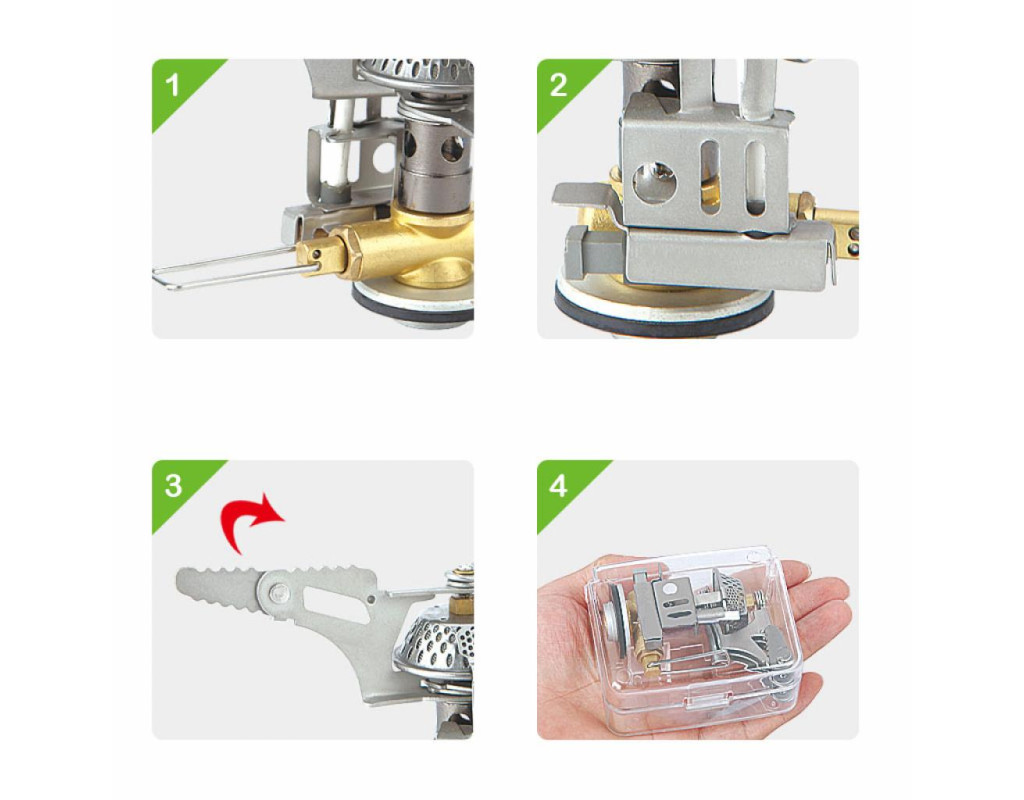 1

2

3

4