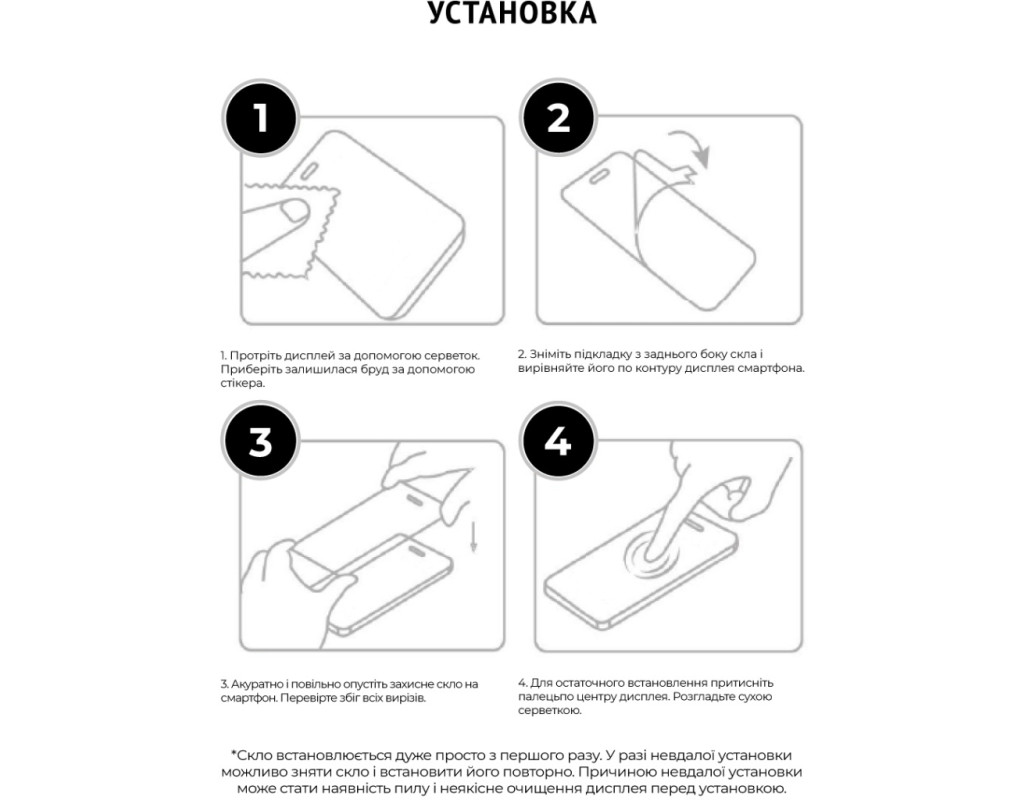 УСТАНОВКА

1

2

1. Протріть дисплей за допомогою серветок. Приберіть залишилася бруд за допомогою стікера.

2. Зніміть підкладку з заднього боку скла і вирівняйте його по контуру дисплея смартфона.

3

4

3. Акуратно і повільно опустіть захисне скло на смартфон. Перевірте збіг всіх вирізів.

4. Для остаточного встановлення притисніть палецьпо центру дисплея. Розгладьте сухою серветкою.

*Скло встановлюється дуже просто з першого разу. У разі невдалої установки можливо зняти скло і встановити його повторно. Причиною невдалої установки може стати наявність пилу і неякісне очищення дисплея перед установкою.