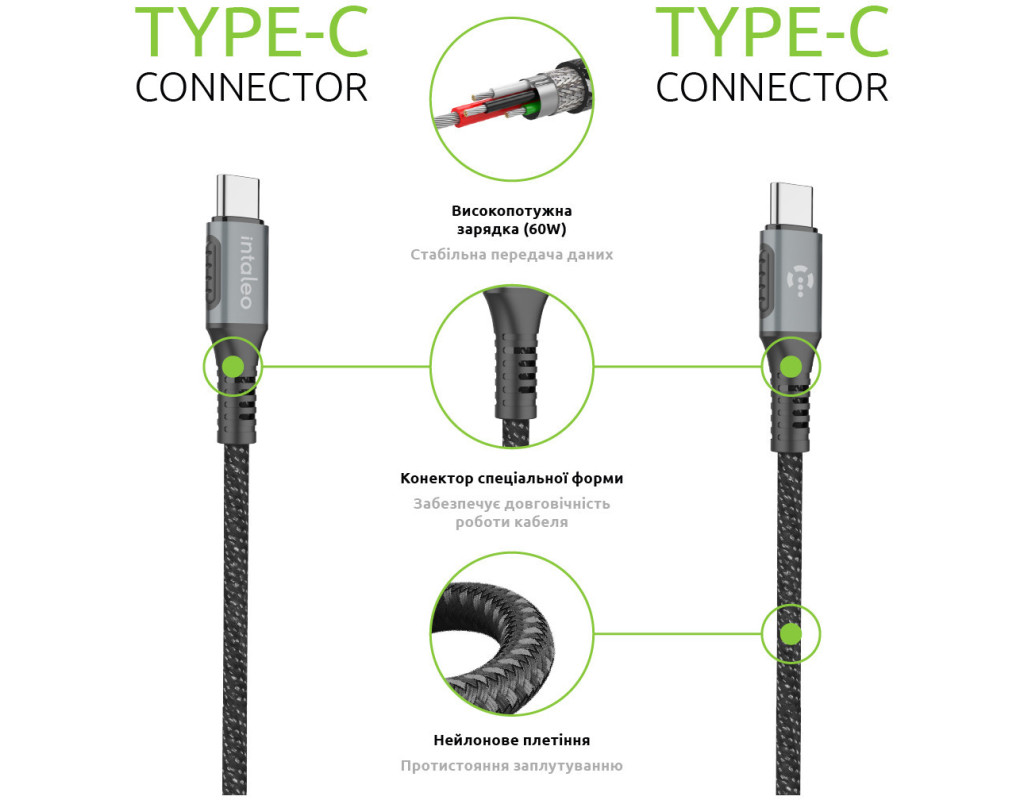 TYPE-C
CONNECTOR

TYPE-C
CONNECTOR

intaleo

Високопотужна зарядка (60W)

Стабільна передача даних

Конектор спеціальної форми

Забезпечує довговічність роботи кабеля

Нейлонове плетіння

Протистояння заплутуванню