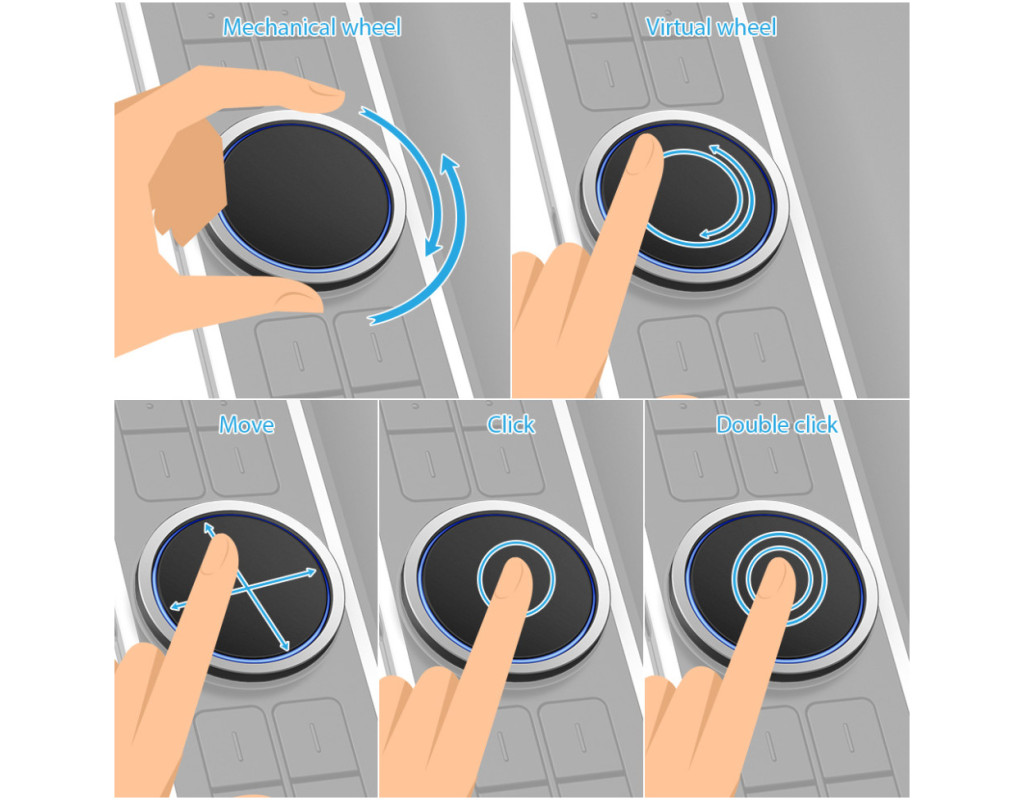 Mechanical wheel

Virtual wheel

Move

Click

Double click