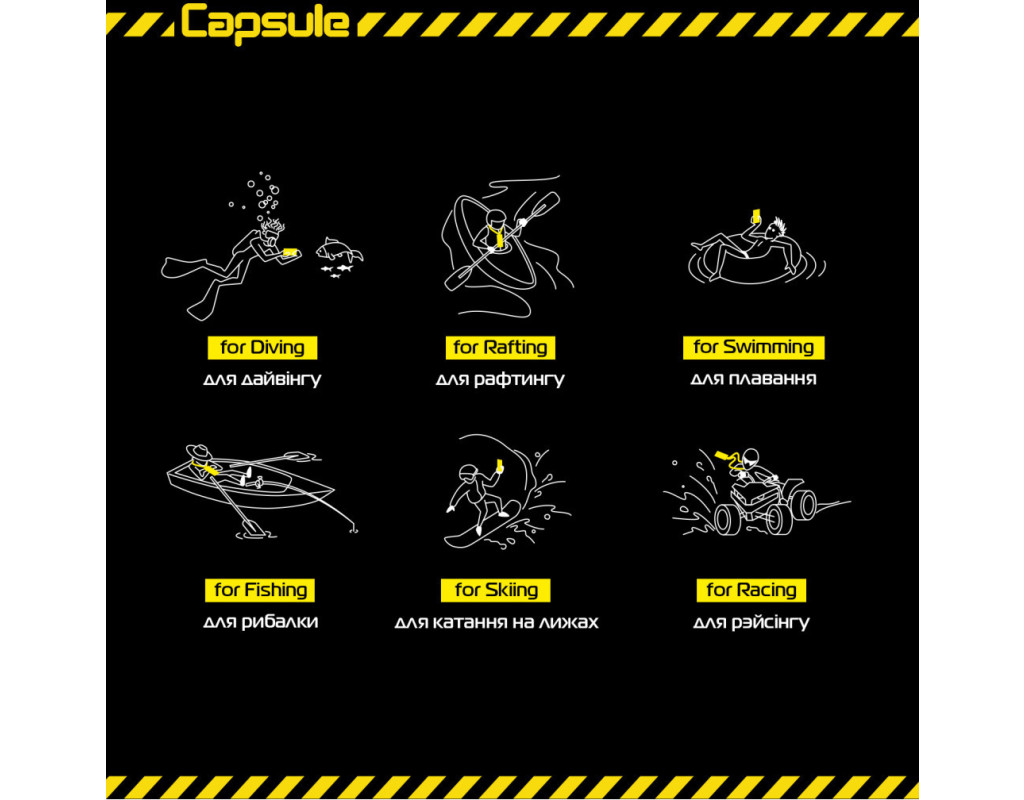 Capsule

for Diving
для дайвінгу

for Rafting
для рафтингу

for Swimming
для плавання

for Fishing
для рибалки

for Skiing
для катання на лижах

for Racing
для рэйсінгу