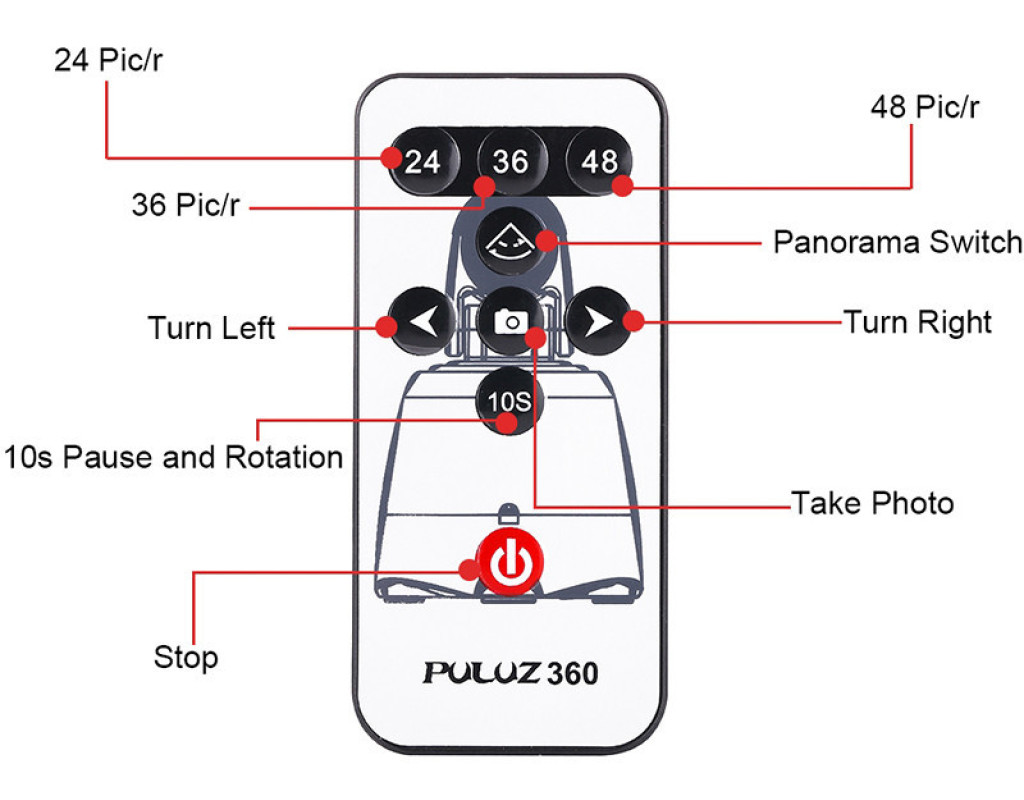 24 Pic/r

48 Pic/r

24 36 48

36 Pic/r

Panorama Switch

Turn Left

Turn Right

10S

10s Pause and Rotation

Take Photo

Stop

PULUZ 360