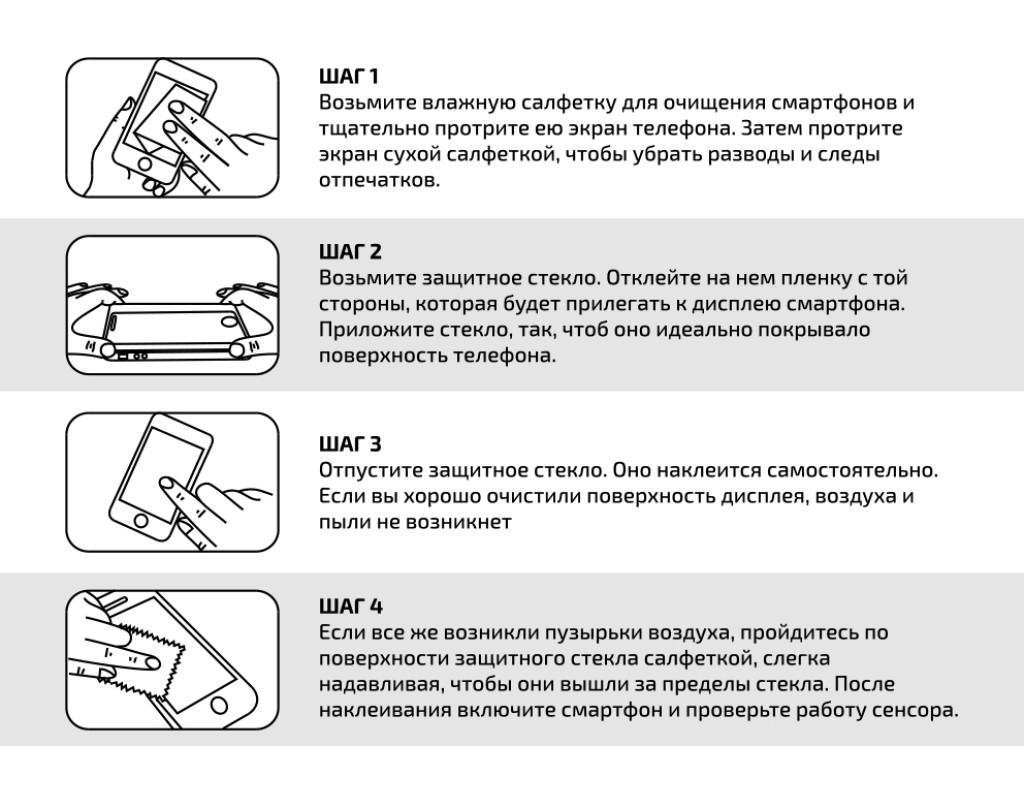 ШАГ 1
Возьмите влажную салфетку для очищения смартфонов и тщательно протрите ею экран телефона. Затем протрите экран сухой салфеткой, чтобы убрать разводы и следы отпечатков.

ШАГ 2
Возьмите защитное стекло. Отклейте на нем пленку с той стороны, которая будет прилегать к дисплею смартфона. Приложите стекло, так, чтоб оно идеально покрывало поверхность телефона.

ШАГ 3
Отпустите защитное стекло. Оно наклеится самостоятельно. Если вы хорошо очистили поверхность дисплея, воздуха и пыли не возникнет

ШАГ 4
Если все же возникли пузырьки воздуха, пройдитесь по поверхности защитного стекла салфеткой, слегка надавливая, чтобы они вышли за пределы стекла. После наклеивания включите смартфон и проверьте работу сенсора.